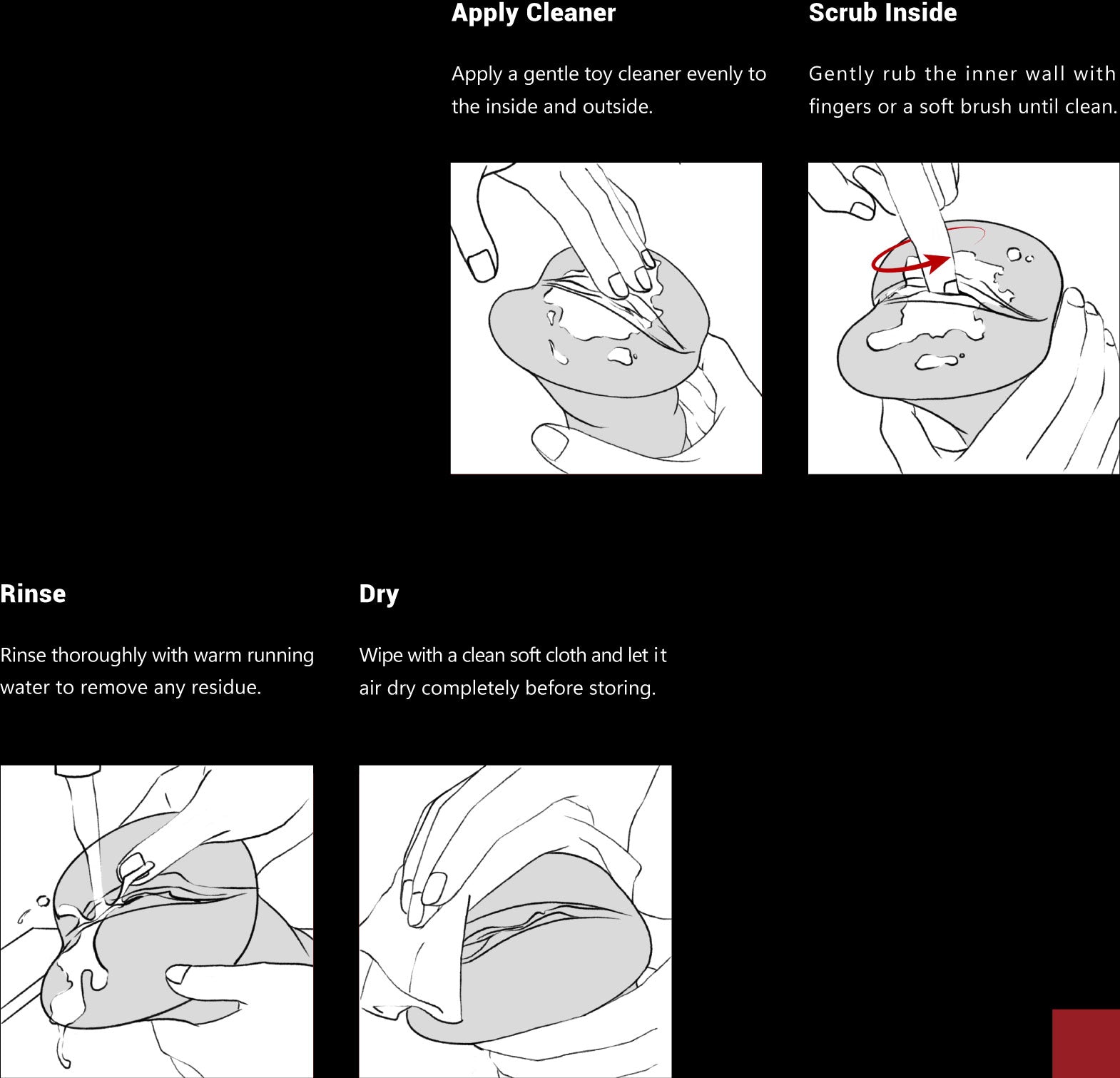 Apply Cleaner

Apply a gentle toy cleaner evenly to the inside and outside.

Scrub Inside

Gently rub the inner wall with fingers or a soft brush until clean.

Rinse

Rinse thoroughly with warm running water to remove any residue.

Dry

Wipe with a clean soft cloth and let it air dry completely before storing.